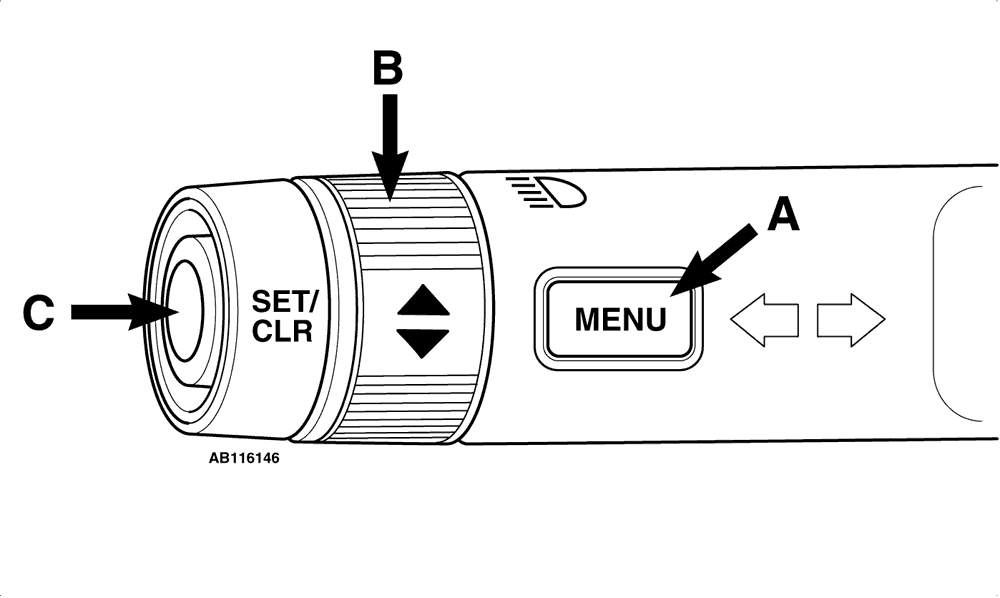 B
A
C
SET/
CLR
MENU
AB116146