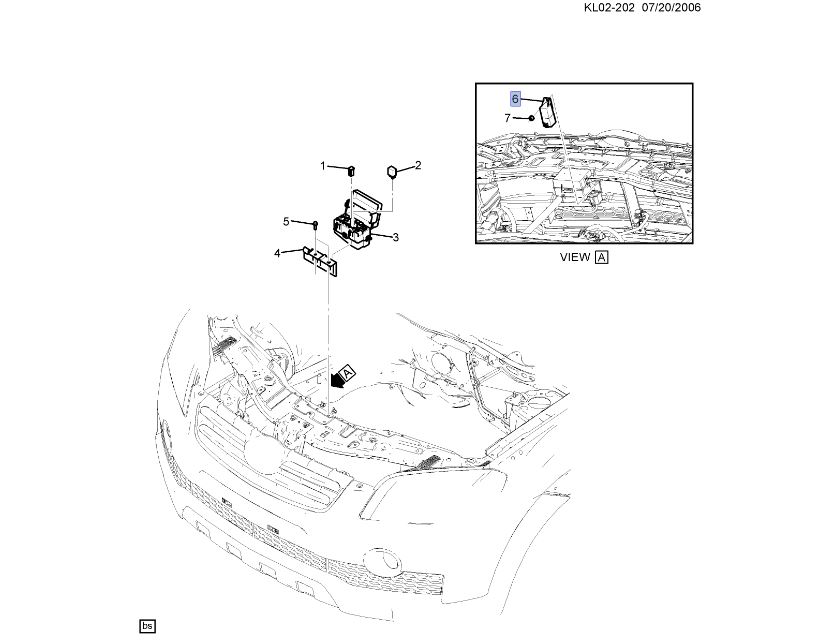 KL02-202 07/20/2006

6
7

VIEW A

1
2
5
3
4

A

bs