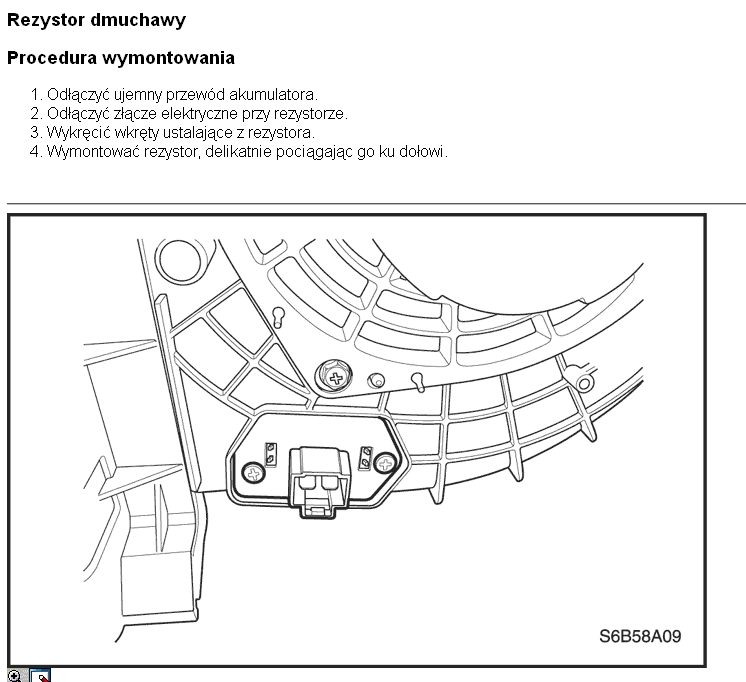 Rezystor dmuchawy

Procedura wymontowania

1. Odłączyć ujemny przewód akumulatora.
2. Odłączyć złącze elektryczne przy rezystorze.
3. Wykręcić wkręty ustalające z rezystora.
4. Wymontować rezystor, delikatnie pociągając go ku dołowi.

S6B58A09