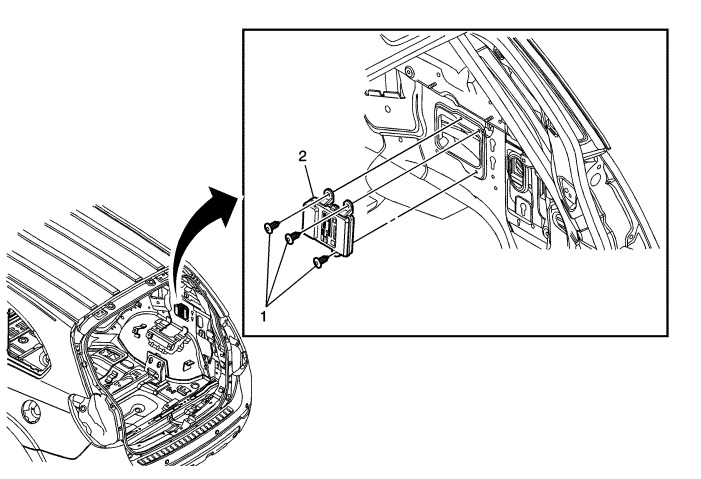 2

1