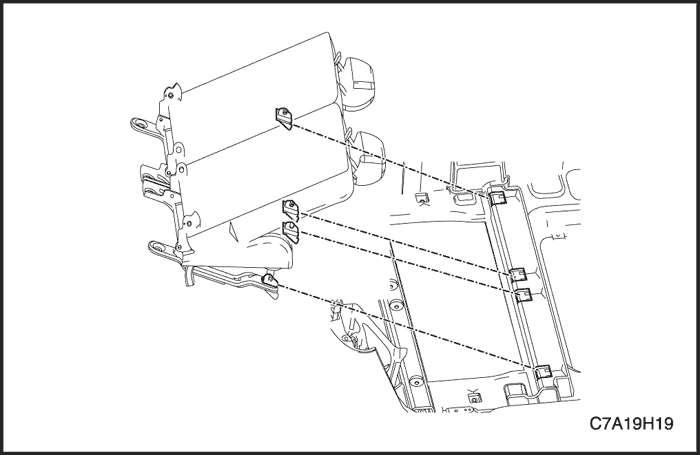 C7A19H19