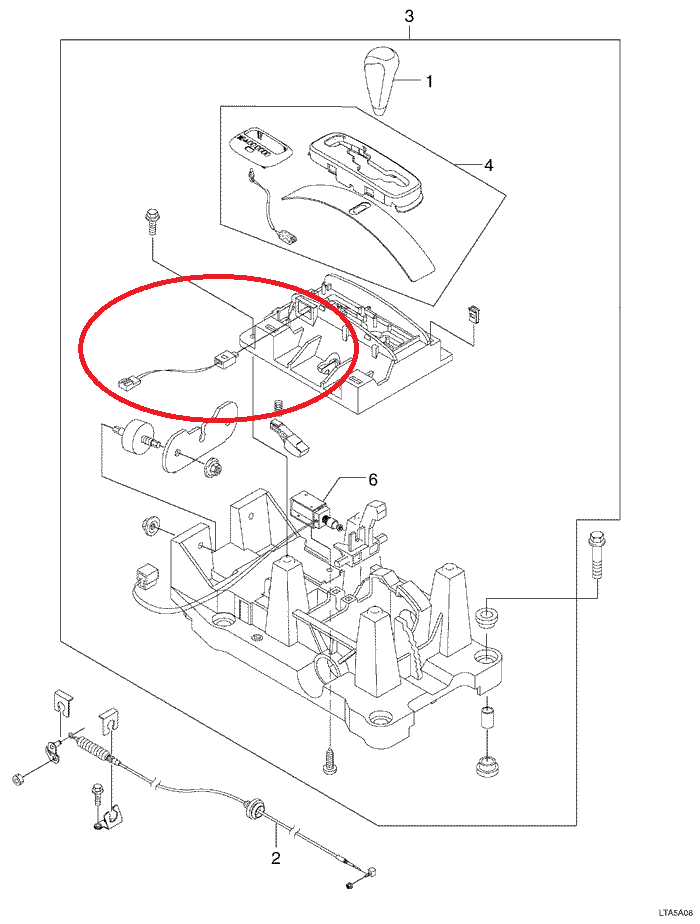 3
1
4
6
2
LTA5A08