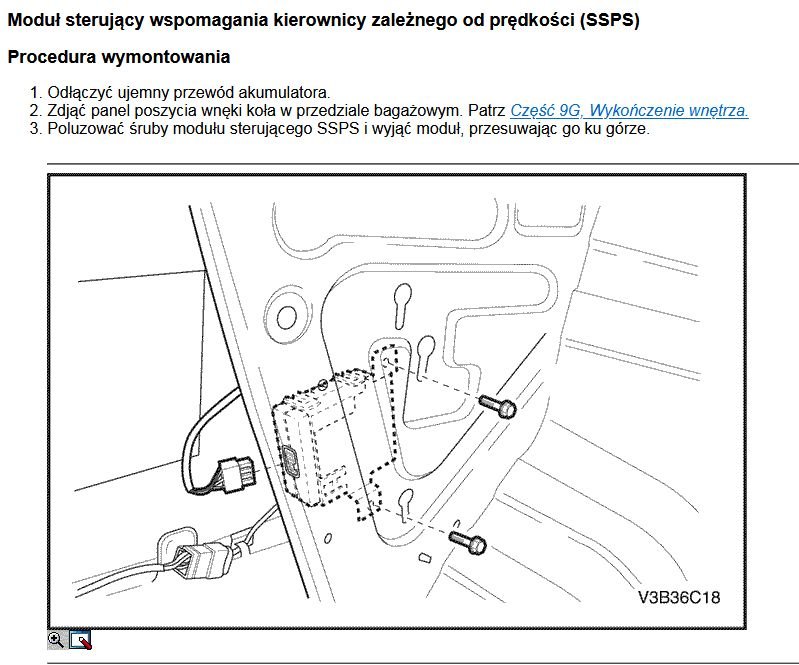 Moduł sterujący wspomagania kierownicy zależnego od prędkości (SSPS)

Procedura wymontowania

1. Odłączyć ujemny przewód akumulatora.
2. Zdjąć panel poszycia wnęki koła w przedziale bagażowym. Patrz Część 9G, Wykończenie wnętrza.
3. Poluzować śruby modułu sterującego SSPS i wyjąć moduł, przesuwając go ku górze.

V3B36C18