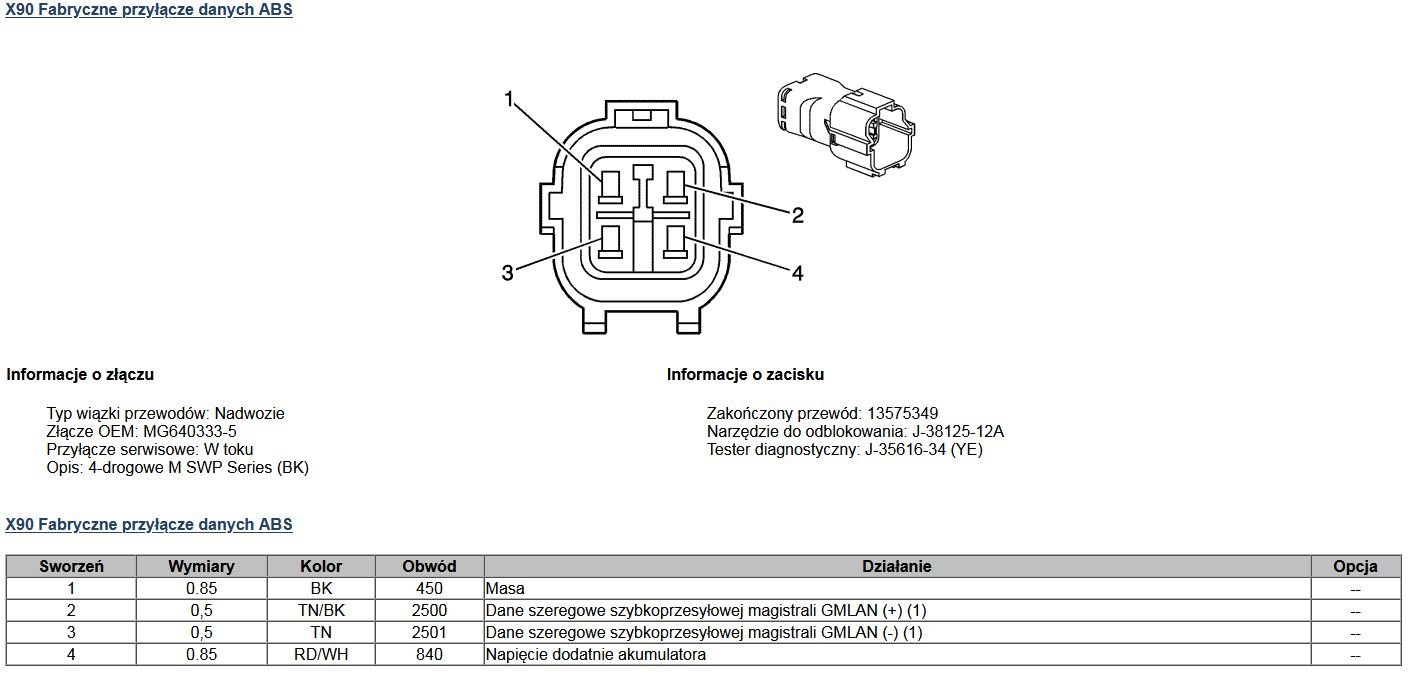 X90 Fabryczne przyłącze danych ABS

1
2
3
4

Informacje o złączu

Typ wiązki przewodów: Nadwozie
Złącze OEM: MG640333-5
Przyłącze serwisowe: W toku
Opis: 4-drogowe M SWP Series (BK)

Informacje o zacisku

Zakończony przewód: 13575349
Narzędzie do odblokowania: J-38125-12A
Tester diagnostyczny: J-35616-34 (YE)

X90 Fabryczne przyłącze danych ABS

| Sworzeń | Wymiary | Kolor | Obwód | Działanie | Opcja |
|---|---|---|---|---|---|
| 1 | 0.85 | BK | 450 | Masa | -- |
| 2 | 0,5 | TN/BK | 2500 | Dane szeregowe szybkoprzesyłowej magistrali GMLAN (+) (1) | -- |
| 3 | 0,5 | TN | 2501 | Dane szeregowe szybkoprzesyłowej magistrali GMLAN (-) (1) | -- |
| 4 | 0.85 | RD/WH | 840 | Napięcie dodatnie akumulatora | -- |