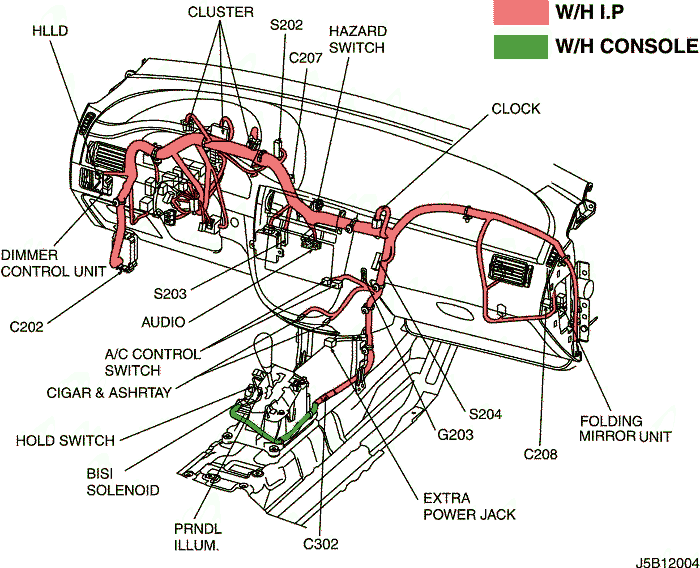 W/H I.P
W/H CONSOLE
HLLD
CLUSTER
S202
C207
HAZARD SWITCH
CLOCK
DIMMER CONTROL UNIT
C202
S203
AUDIO
A/C CONTROL SWITCH
CIGAR & ASHRTAY
HOLD SWITCH
BISI SOLENOID
PRNDL ILLUM.
C302
EXTRA POWER JACK
G203
S204
C208
FOLDING MIRROR UNIT
J5B12004