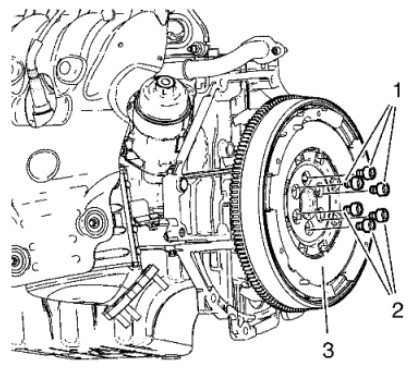 1
2
3