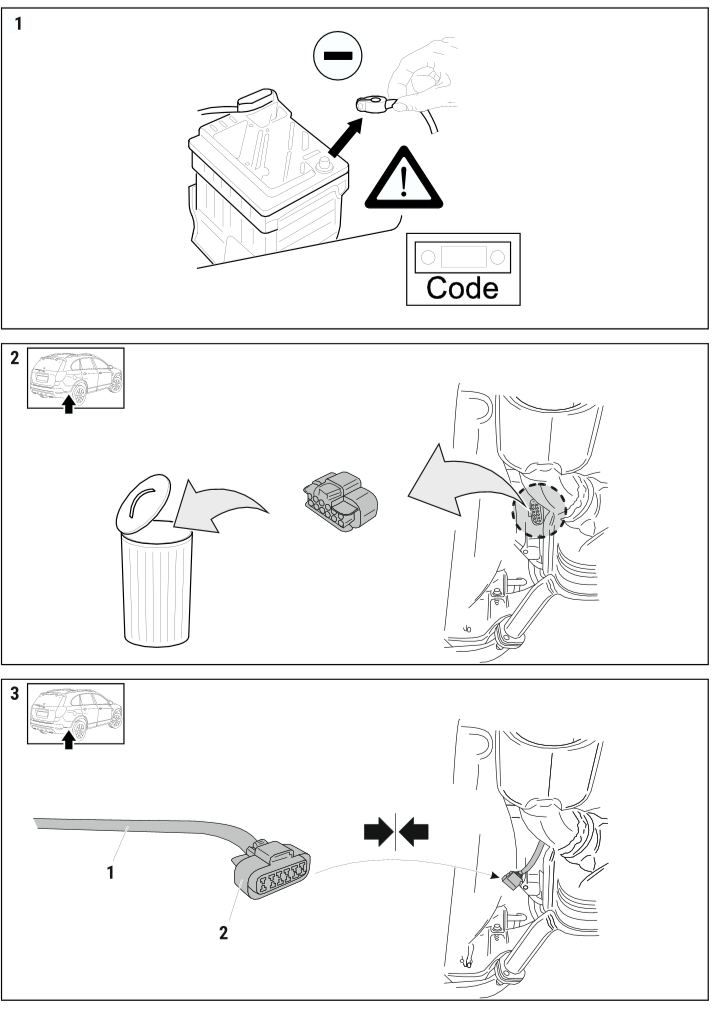 1

Code

2

3

1

2