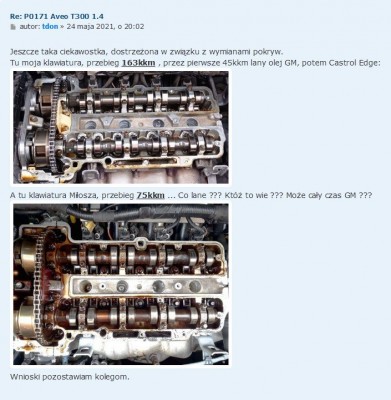 Re: P0171 Aveo T300 1.4
autor: tdon » 24 maja 2021, o 20:02

Jeszcze taka ciekawostka, dostrzeżona w związku z wymianami pokryw.
Tu moja klawiatura, przebieg 163kkm , przez pierwsze 45kkm lany olej GM, potem Castrol Edge:

A tu klawiatura Miłosza, przebieg 75kkm ... Co lane ??? Któż to wie ??? Może cały czas GM ???

Wnioski pozostawiam kolegom.