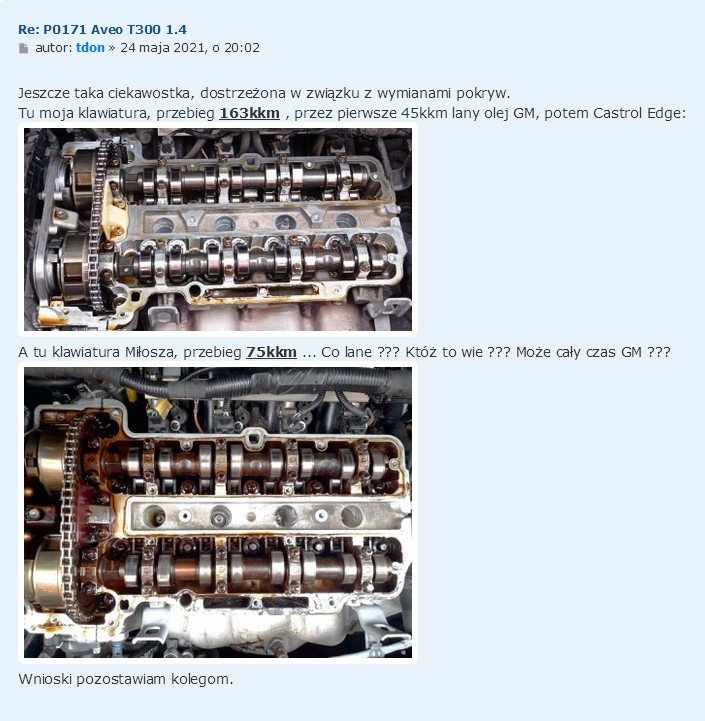 Re: P0171 Aveo T300 1.4
autor: tdon » 24 maja 2021, o 20:02

Jeszcze taka ciekawostka, dostrzeżona w związku z wymianami pokryw.
Tu moja klawiatura, przebieg 163kkm , przez pierwsze 45kkm lany olej GM, potem Castrol Edge:

A tu klawiatura Miłosza, przebieg 75kkm ... Co lane ??? Któż to wie ??? Może cały czas GM ???

Wnioski pozostawiam kolegom.