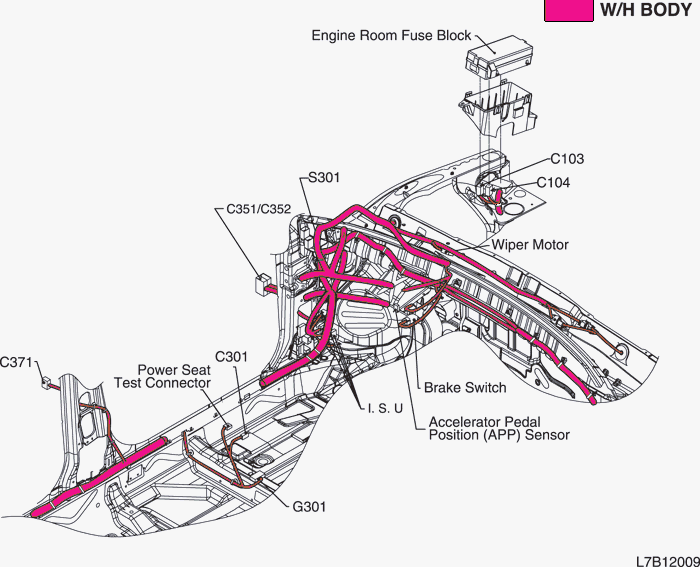 W/H BODY

Engine Room Fuse Block

C103

C104

S301

C351/C352

Wiper Motor

C371

Power Seat Test Connector

C301

Brake Switch

I. S. U

Accelerator Pedal Position (APP) Sensor

G301

L7B12009