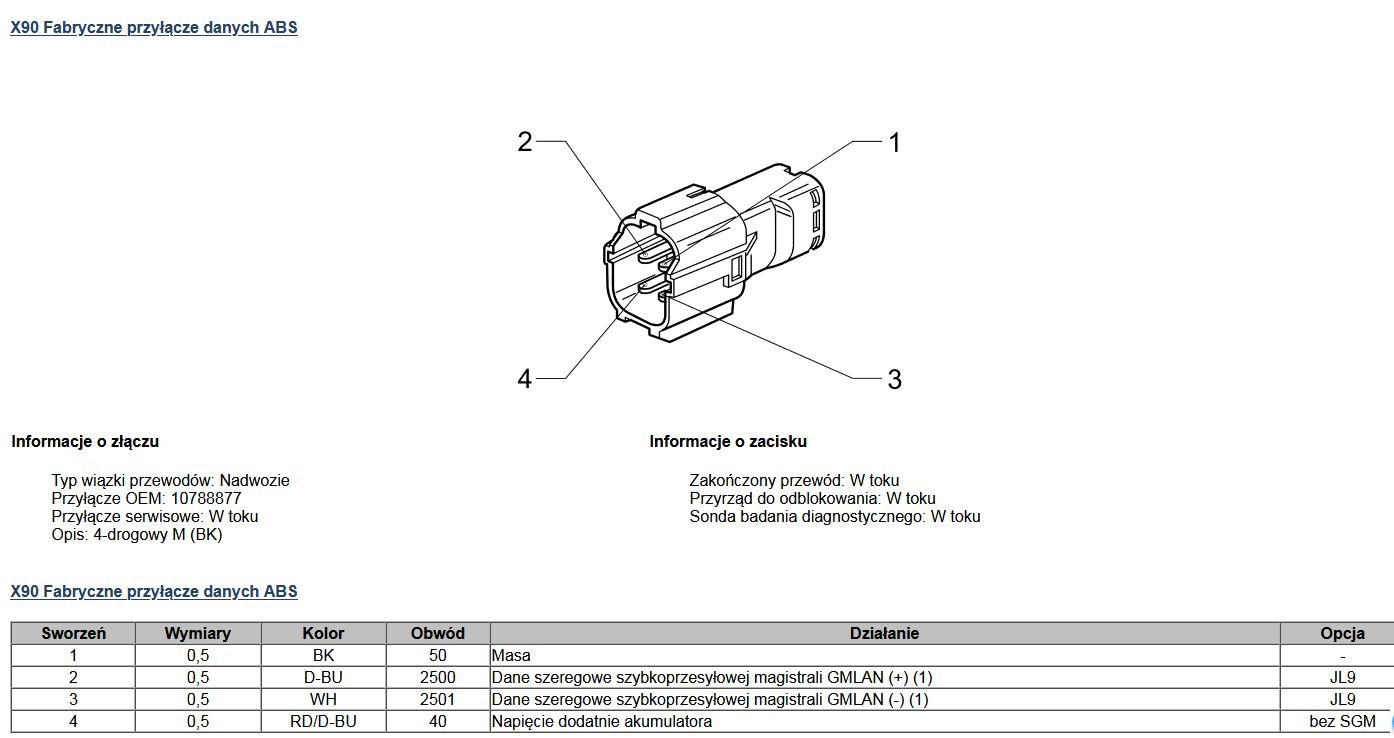 X90 Fabryczne przyłącze danych ABS

2

1

4

3

Informacje o złączu

Typ wiązki przewodów: Nadwozie
Przyłącze OEM: 10788877
Przyłącze serwisowe: W toku
Opis: 4-drogowy M (BK)

Informacje o zacisku

Zakończony przewód: W toku
Przyrząd do odblokowania: W toku
Sonda badania diagnostycznego: W toku

X90 Fabryczne przyłącze danych ABS

| Sworzeń | Wymiary | Kolor | Obwód | Działanie | Opcja |
|---|---|---|---|---|---|
| 1 | 0,5 | BK | 50 | Masa | - |
| 2 | 0,5 | D-BU | 2500 | Dane szeregowe szybkoprzesyłowej magistrali GMLAN (+) (1) | JL9 |
| 3 | 0,5 | WH | 2501 | Dane szeregowe szybkoprzesyłowej magistrali GMLAN (-) (1) | JL9 |
| 4 | 0,5 | RD/D-BU | 40 | Napięcie dodatnie akumulatora | bez SGM |