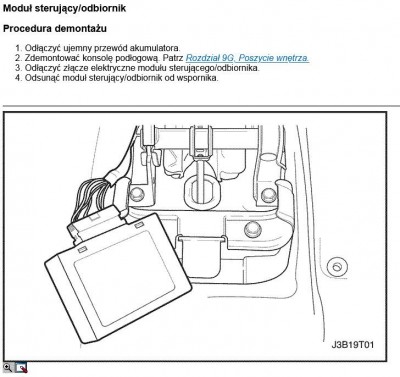 Moduł sterujący/odbiornik

Procedura demontażu

1. Odłączyć ujemny przewód akumulatora.
2. Zdemontować konsolę podłogową. Patrz Rozdział 9G, Poszycie wnętrza.
3. Odłączyć złącze elektryczne modułu sterującego/odbiornika.
4. Odsunąć moduł sterujący/odbiornik od wspornika.

J3B19T01