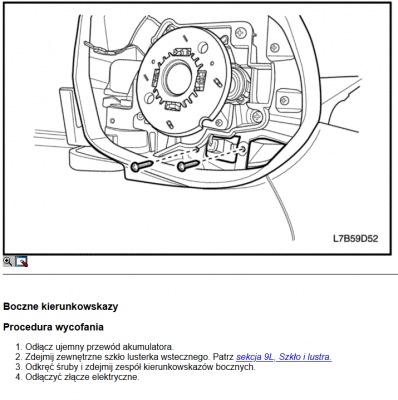 L7B59D52

Boczne kierunkowskazy

Procedura wycofania

1. Odłącz ujemny przewód akumulatora.
2. Zdejmij zewnętrzne szkło lusterka wstecznego. Patrz sekcja 9L, Szkło i lustra.
3. Odkręć śruby i zdejmij zespół kierunkowskazów bocznych.
4. Odłączyć złącze elektryczne.