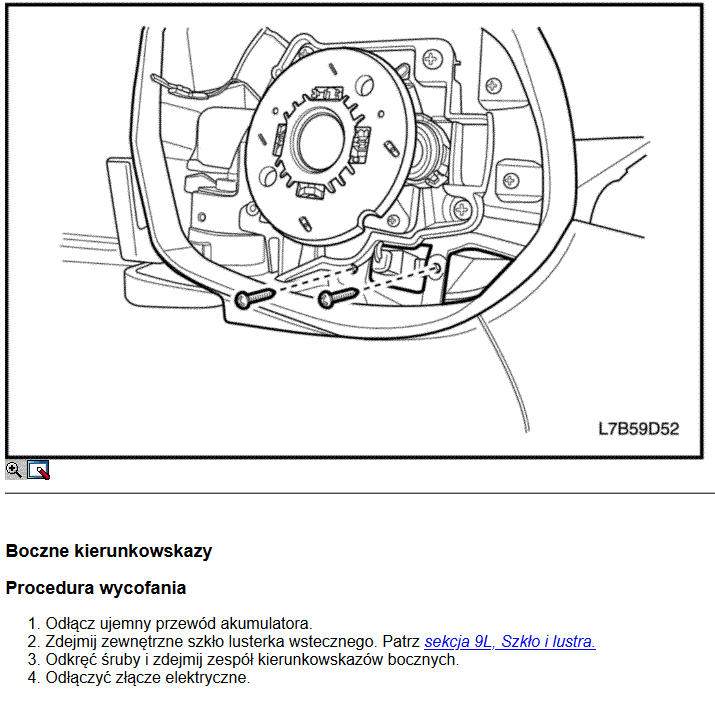 L7B59D52

Boczne kierunkowskazy

Procedura wycofania

1. Odłącz ujemny przewód akumulatora.
2. Zdejmij zewnętrzne szkło lusterka wstecznego. Patrz sekcja 9L, Szkło i lustra.
3. Odkręć śruby i zdejmij zespół kierunkowskazów bocznych.
4. Odłączyć złącze elektryczne.