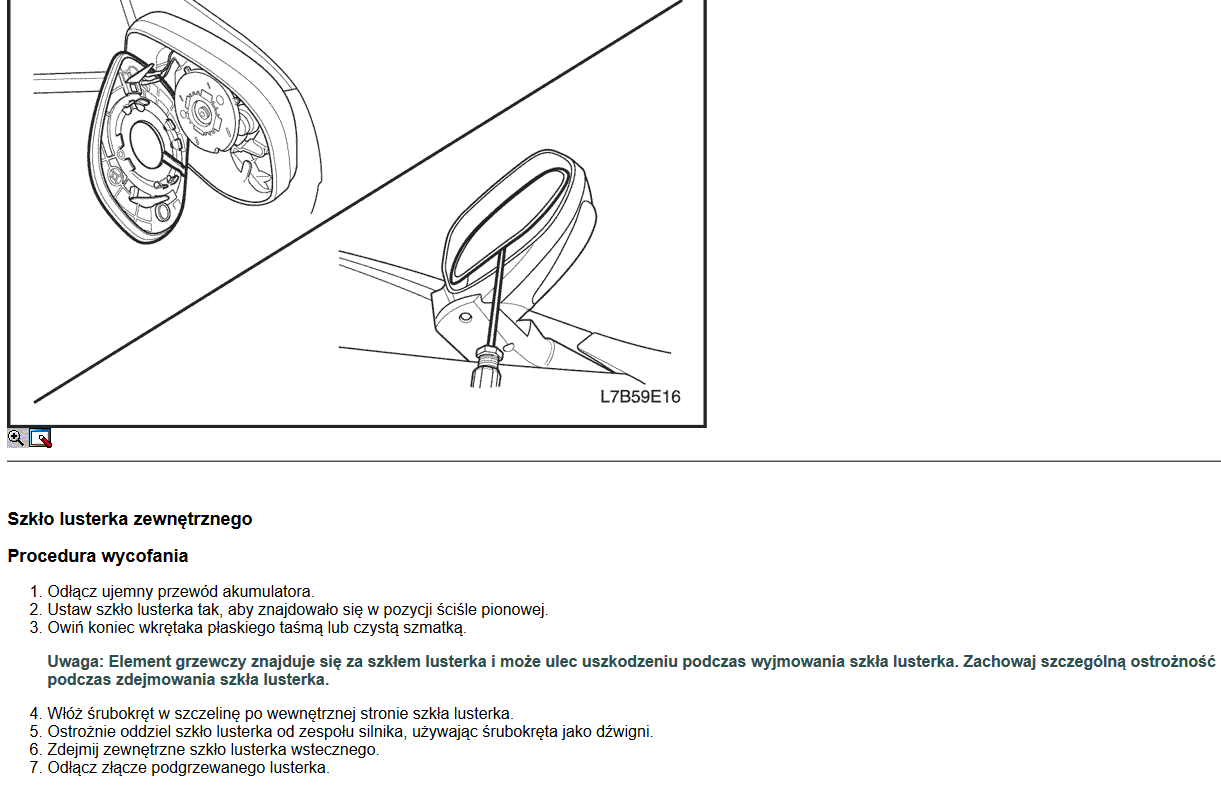 L7B59E16

Szkło lusterka zewnętrznego

Procedura wycofania

1. Odłącz ujemny przewód akumulatora.
2. Ustaw szkło lusterka tak, aby znajdowało się w pozycji ściśle pionowej.
3. Owiń koniec wkrętaka płaskiego taśmą lub czystą szmatką.

Uwaga: Element grzewczy znajduje się za szkłem lusterka i może ulec uszkodzeniu podczas wyjmowania szkła lusterka. Zachowaj szczególną ostrożność podczas zdejmowania szkła lusterka.

4. Włóż śrubokręt w szczelinę po wewnętrznej stronie szkła lusterka.
5. Ostrożnie oddziel szkło lusterka od zespołu silnika, używając śrubokręta jako dźwigni.
6. Zdejmij zewnętrzne szkło lusterka wstecznego.
7. Odłącz złącze podgrzewanego lusterka.