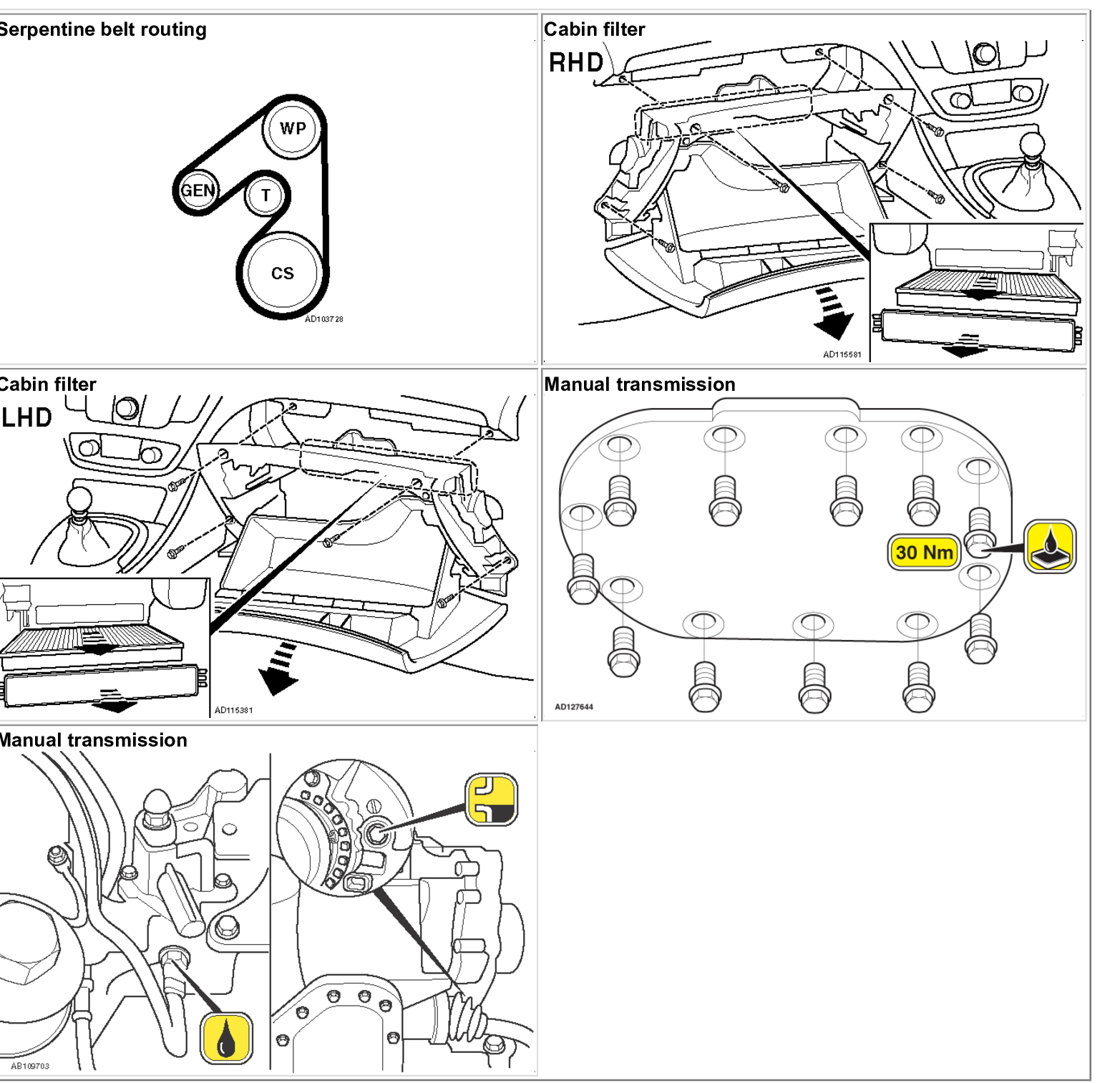 Serpentine belt routing

WP
GEN
T
CS
AD103728

Cabin filter
RHD
AD115581

Cabin filter
LHD
AD115381

Manual transmission
30 Nm
AD127644

Manual transmission
AB109703