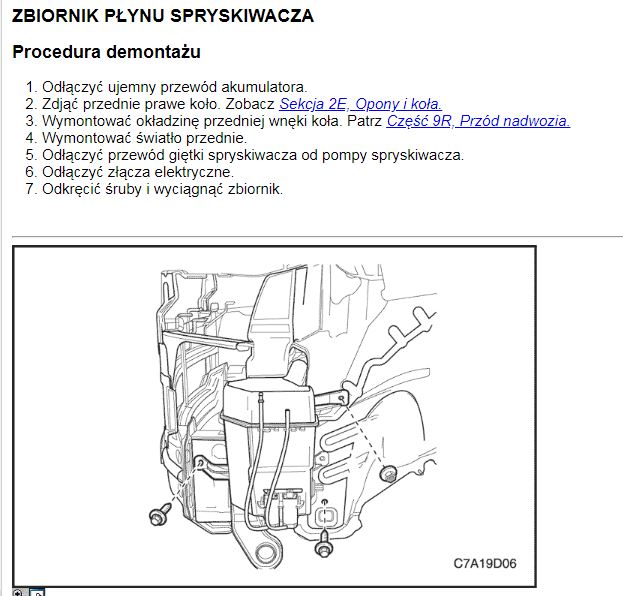 ZBIORNIK PŁYNU SPRYSKIWACZA

Procedura demontażu

1. Odłączyć ujemny przewód akumulatora.
2. Zdjąć przednie prawe koło. Zobacz Sekcja 2E, Opony i koła.
3. Wymontować okładzinę przedniej wnęki koła. Patrz Część 9R, Przód nadwozia.
4. Wymontować światło przednie.
5. Odłączyć przewód giętki spryskiwacza od pompy spryskiwacza.
6. Odłączyć złącza elektryczne.
7. Odkręcić śruby i wyciągnąć zbiornik.

C7A19D06