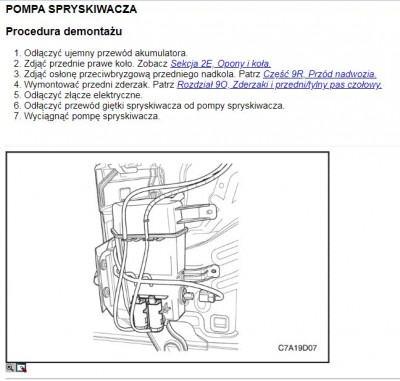 POMPA SPRYSKIWACZA

Procedura demontażu

1. Odłączyć ujemny przewód akumulatora.
2. Zdjąć przednie prawe koło. Zobacz Sekcja 2E, Opony i koła.
3. Zdjąć osłonę przeciwbryzgową przedniego nadkola. Patrz Część 9R, Przód nadwozia.
4. Wymontować przedni zderzak. Patrz Rozdział 9O, Zderzaki i przedni/tylny pas czołowy.
5. Odłączyć złącze elektryczne.
6. Odłączyć przewód giętki spryskiwacza od pompy spryskiwacza.
7. Wyciągnąć pompę spryskiwacza.

C7A19D07