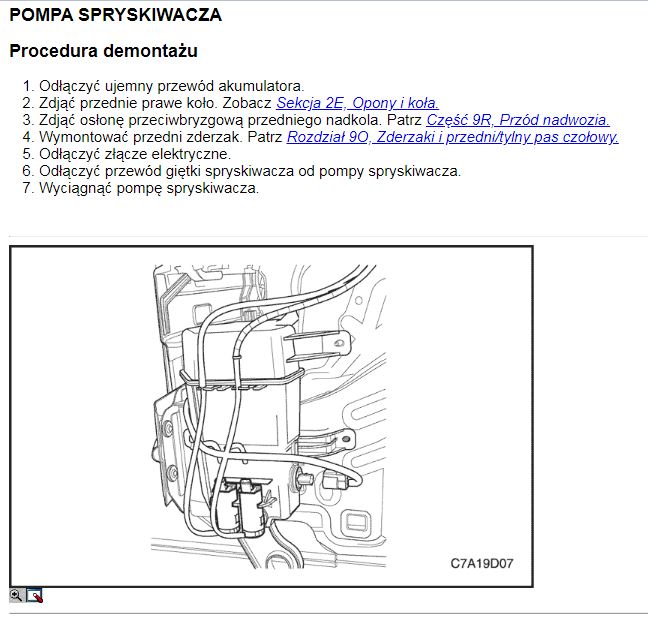 POMPA SPRYSKIWACZA

Procedura demontażu

1. Odłączyć ujemny przewód akumulatora.
2. Zdjąć przednie prawe koło. Zobacz Sekcja 2E, Opony i koła.
3. Zdjąć osłonę przeciwbryzgową przedniego nadkola. Patrz Część 9R, Przód nadwozia.
4. Wymontować przedni zderzak. Patrz Rozdział 9O, Zderzaki i przedni/tylny pas czołowy.
5. Odłączyć złącze elektryczne.
6. Odłączyć przewód giętki spryskiwacza od pompy spryskiwacza.
7. Wyciągnąć pompę spryskiwacza.

C7A19D07