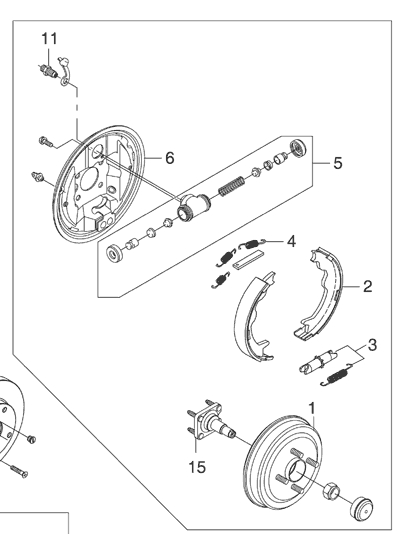 11
6
5
4
2
3
1
15